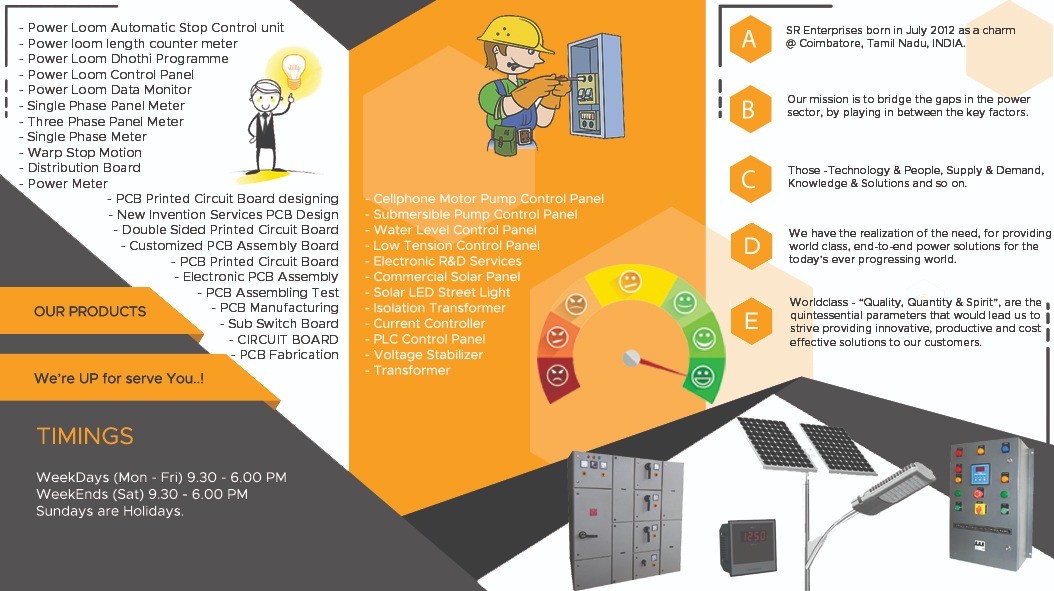 - Power Loom Automatic Stop Control unit
- Power loom length counter meter
- Power Loom Dhothi Programme
- Power Loom Control Panel
- Power Loom Data Monitor
- Single Phase Panel Meter
- Three Phase Panel Meter
- Single Phase Meter
- Warp Stop Motion
- Distribution Board
- Power Meter

- PCB Printed Circuit Board designing
- New Invention Services PCB Design
- Double Sided Printed Circuit Board
- Customized PCB Assembly Board
- PCB Printed Circuit Board
- Electronic PCB Assembly
- PCB Assembling Test
- PCB Manufacturing
- Sub Switch Board
- CIRCUIT BOARD
- PCB Fabrication

OUR PRODUCTS

We're UP for serve You..!

TIMINGS

WeekDays (Mon - Fri) 9.30 - 6.00 PM
WeekEnds (Sat) 9.30 - 6.00 PM
Sundays are Holidays.

- Cellphone Motor Pump Control Panel
- Submersible Pump Control Panel
- Water Level Control Panel
- Low Tension Control Panel
- Electronic R&D Services
- Commercial Solar Panel
- Solar LED Street Light
- Isolation Transformer
- Current Controller
- PLC Control Panel
- Voltage Stabilizer
- Transformer

A
SR Enterprises born in July 2012 as a charm @ Coimbatore, Tamil Nadu, INDIA.

B
Our mission is to bridge the gaps in the power sector, by playing in between the key factors.

C
Those -Technology & People, Supply & Demand, Knowledge & Solutions and so on.

D
We have the realization of the need, for providing world class, end-to-end power solutions for the today's ever progressing world.

E
Worldclass - "Quality, Quantity & Spirit", are the quintessential parameters that would lead us to strive providing innovative, productive and cost effective solutions to our customers.